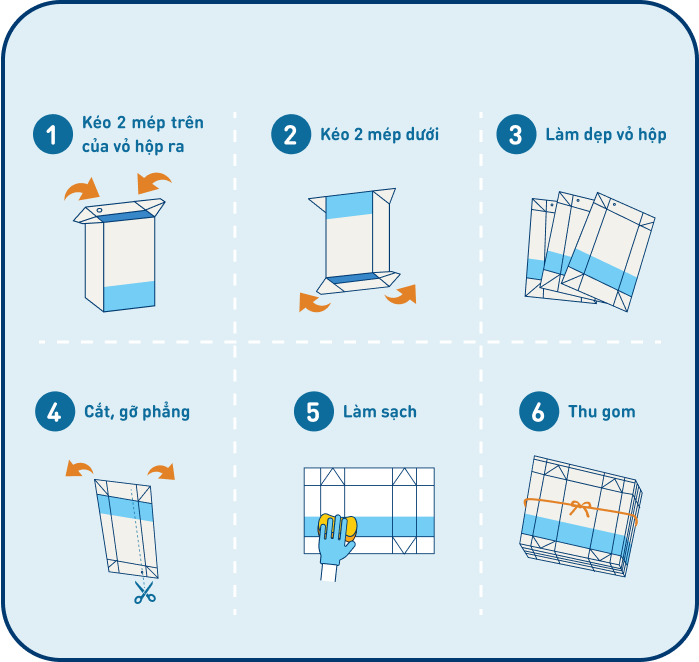 1 Kéo 2 mép trên của vỏ hộp ra

2 Kéo 2 mép dưới

3 Làm dẹp vỏ hộp

4 Cắt, gỡ phẳng

5 Làm sạch

6 Thu gom